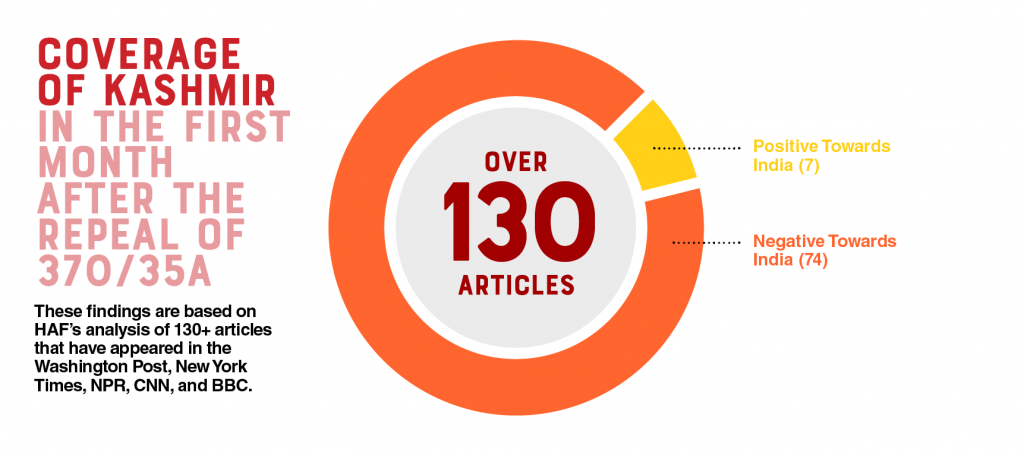 COVERAGE OF KASHMIR IN THE FIRST MONTH AFTER THE REPEAL OF 370/35A

These findings are based on HAF's analysis of 130+ articles that have appeared in the Washington Post, New York Times, NPR, CNN, and BBC.

OVER
130
ARTICLES

Positive Towards India (7)

Negative Towards India (74)