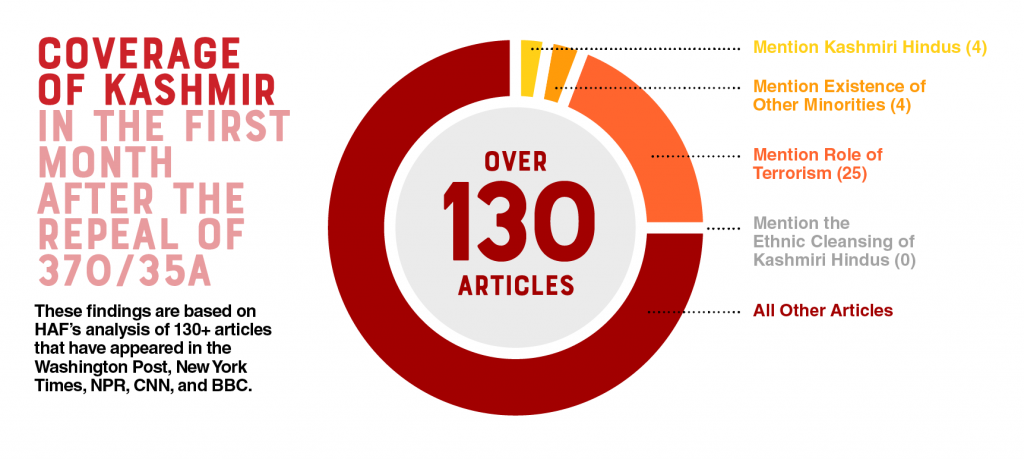 COVERAGE OF KASHMIR IN THE FIRST MONTH AFTER THE REPEAL OF 370/35A

These findings are based on HAF's analysis of 130+ articles that have appeared in the Washington Post, New York Times, NPR, CNN, and BBC.

OVER
130
ARTICLES

Mention Kashmiri Hindus (4)

Mention Existence of Other Minorities (4)

Mention Role of Terrorism (25)

Mention the Ethnic Cleansing of Kashmiri Hindus (0)

All Other Articles