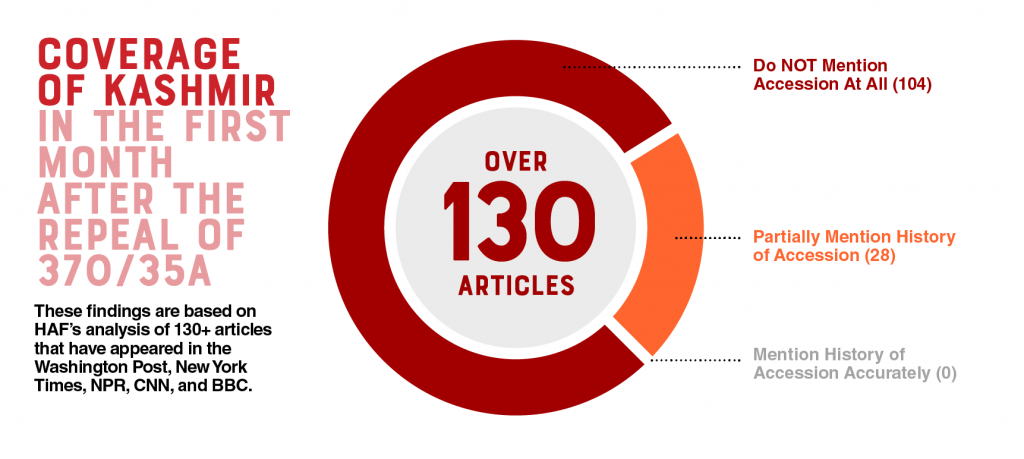 COVERAGE OF KASHMIR IN THE FIRST MONTH AFTER THE REPEAL OF 370/35A

These findings are based on HAF's analysis of 130+ articles that have appeared in the Washington Post, New York Times, NPR, CNN, and BBC.

OVER
130
ARTICLES

Do NOT Mention Accession At All (104)

Partially Mention History of Accession (28)

Mention History of Accession Accurately (0)